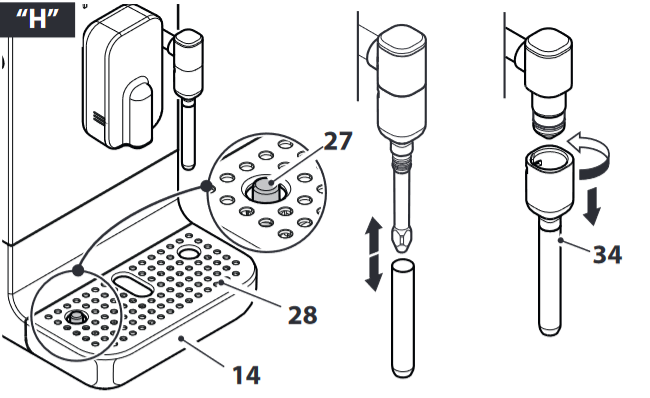 "H"

27

28

14

34