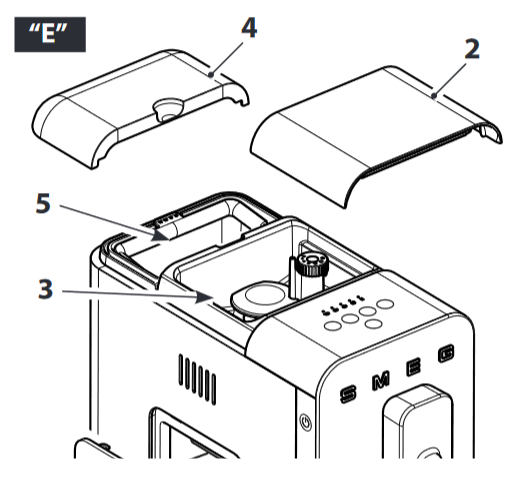 "E"

4

2

5

3

SMEG