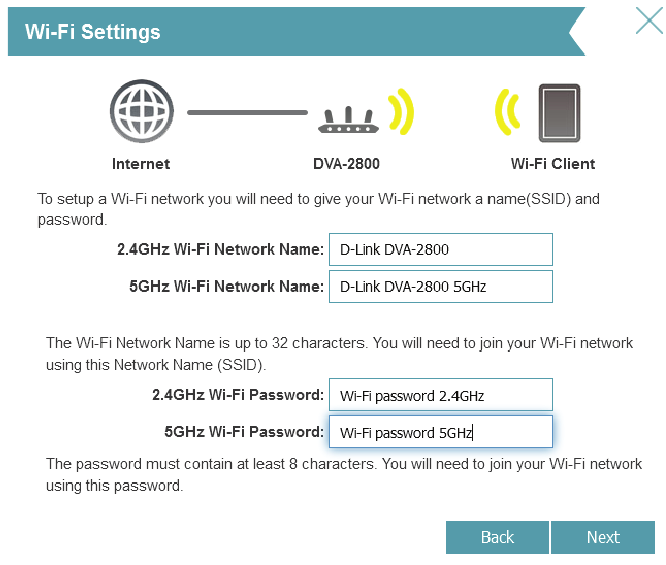 Wi-Fi Settings

Internet

DVA-2800

Wi-Fi Client

To setup a Wi-Fi network you will need to give your Wi-Fi network a name(SSID) and password.

2.4GHz Wi-Fi Network Name: D-Link DVA-2800

5GHz Wi-Fi Network Name: D-Link DVA-2800 5GHz

The Wi-Fi Network Name is up to 32 characters. You will need to join your Wi-Fi network using this Network Name (SSID).

2.4GHz Wi-Fi Password: Wi-Fi password 2.4GHz

5GHz Wi-Fi Password: Wi-Fi password 5GHz

The password must contain at least 8 characters. You will need to join your Wi-Fi network using this password.

Back

Next