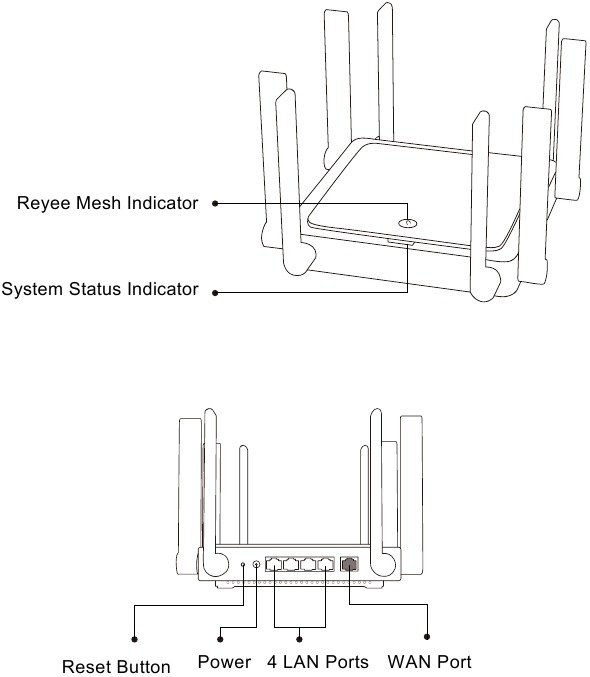 Reyee Mesh Indicator

System Status Indicator

Reset Button

Power

4 LAN Ports

WAN Port