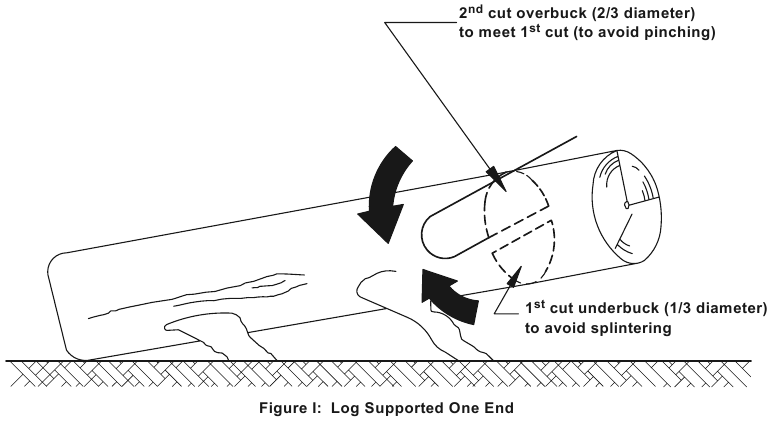 2$^{nd}$ cut overbuck (2/3 diameter) to meet 1$^{st}$ cut (to avoid pinching)

1$^{st}$ cut underbuck (1/3 diameter) to avoid splintering

Figure I: Log Supported One End