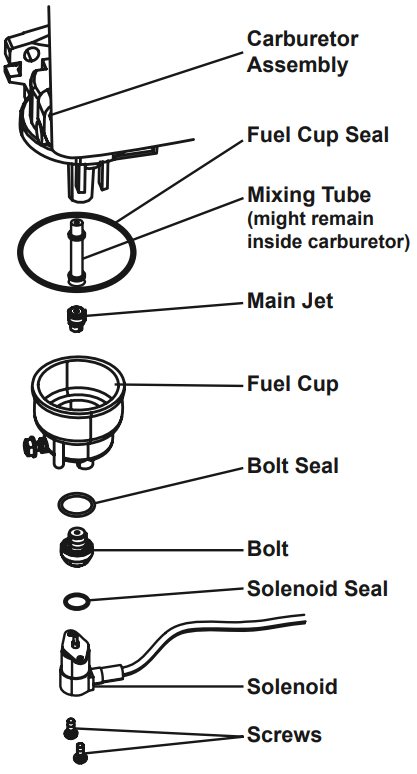 Carburetor Assembly

Fuel Cup Seal

Mixing Tube (might remain inside carburetor)

Main Jet

Fuel Cup

Bolt Seal

Bolt

Solenoid Seal

Solenoid

Screws