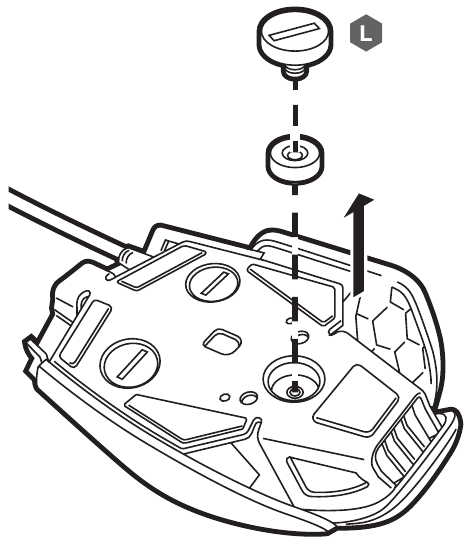 L