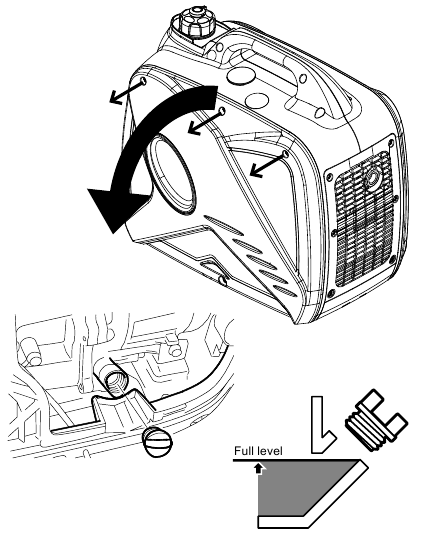 Full level