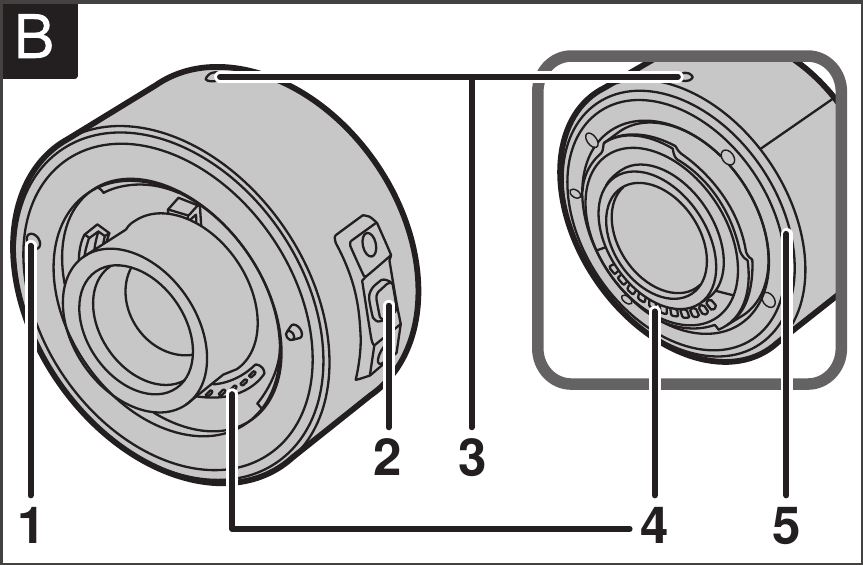 B

1

2

3

4

5