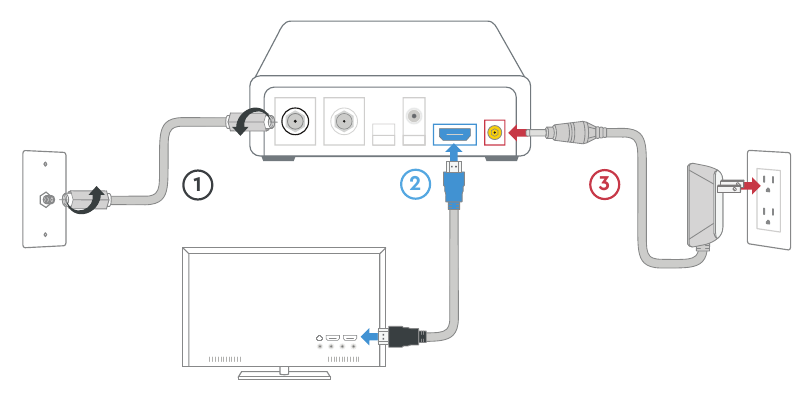 1

2

3