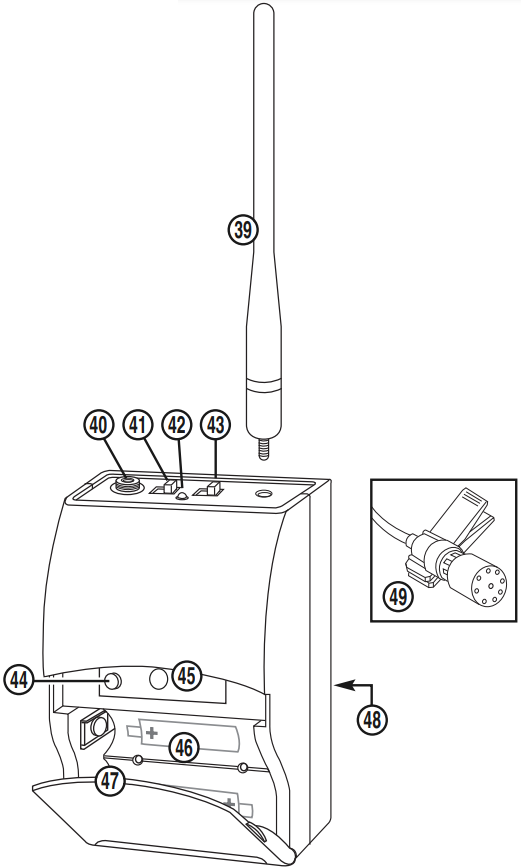 39
40
41
42
43
49
44
45
48
46
47