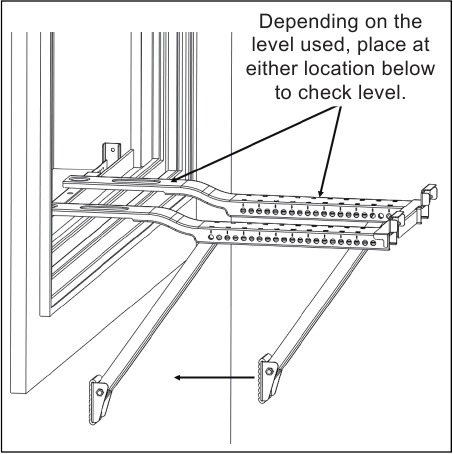 Depending on the level used, place at either location below to check level.