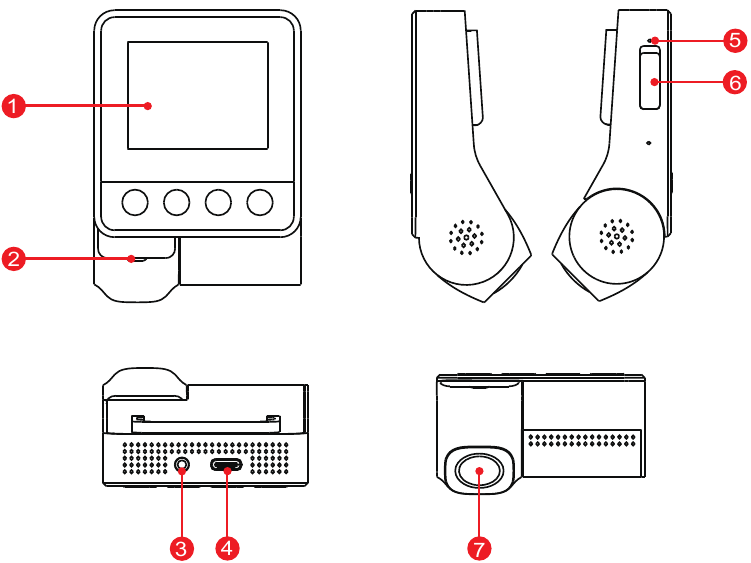 1
2
5
6
3
4
7