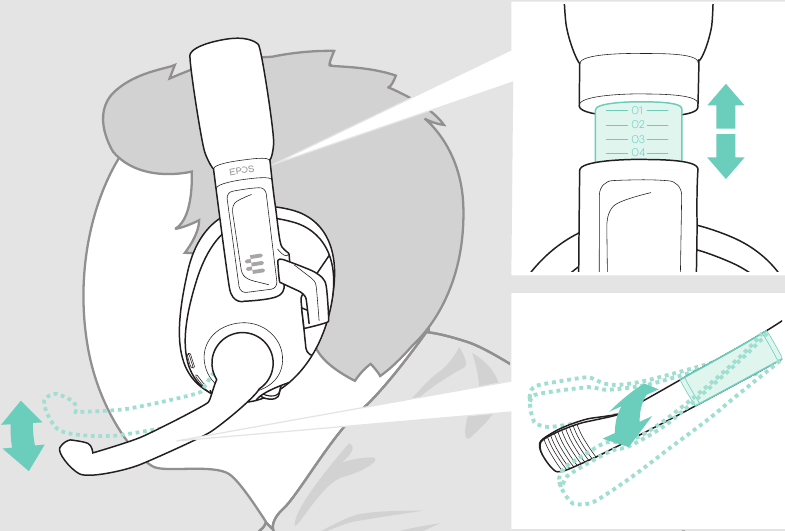 EPOS

01
02
03
04