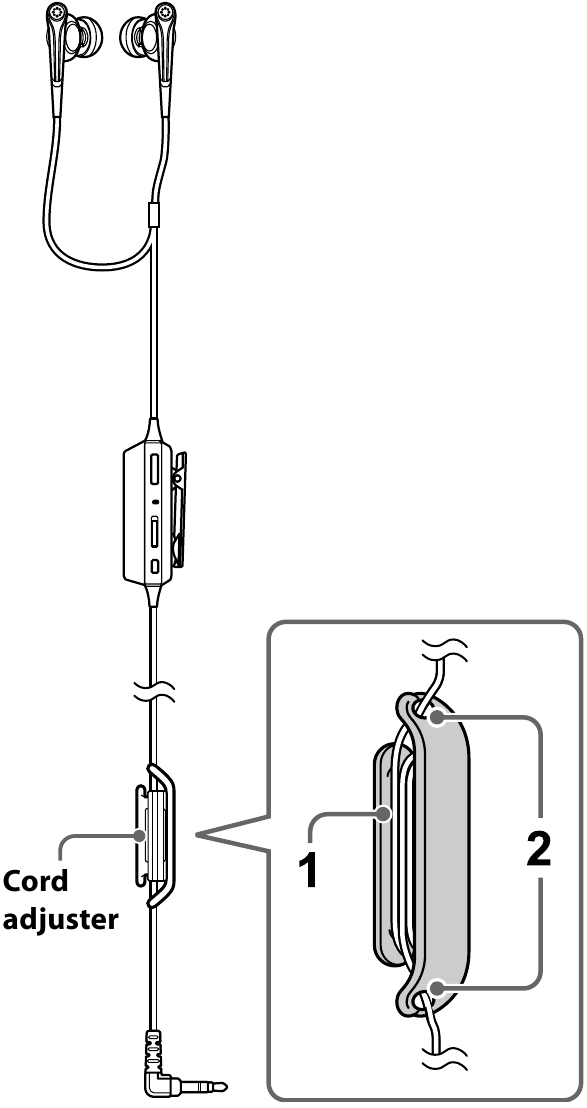 Cord adjuster

1

2