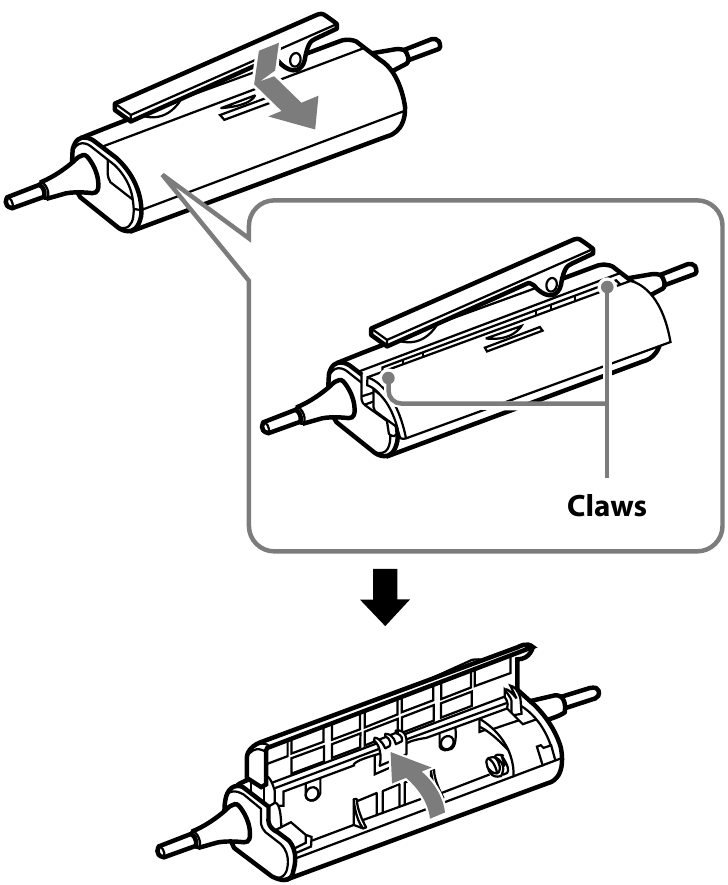 Claws