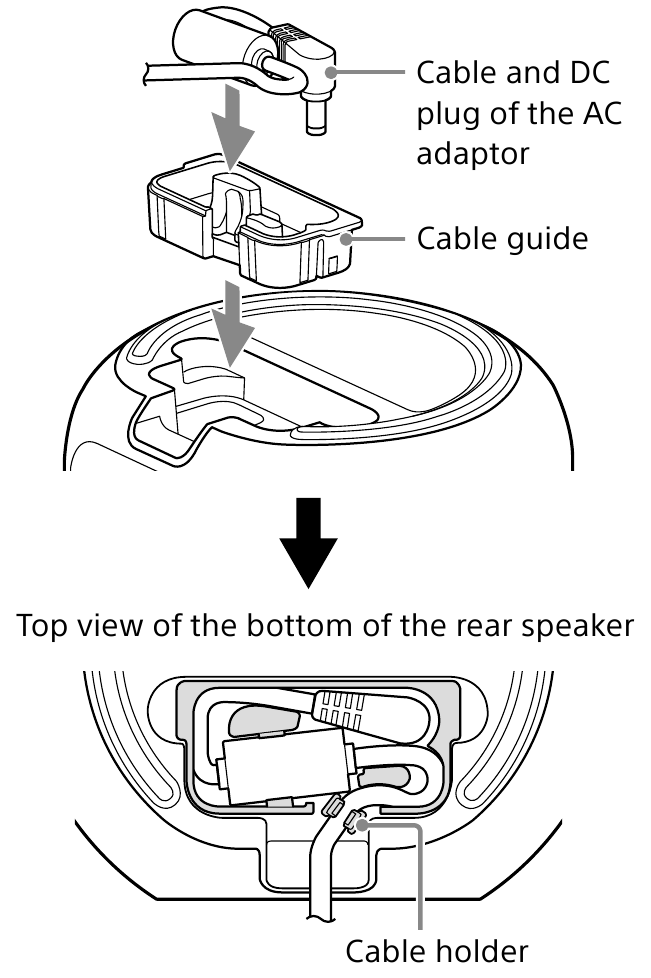 Cable and DC plug of the AC adaptor

Cable guide

Top view of the bottom of the rear speaker

Cable holder