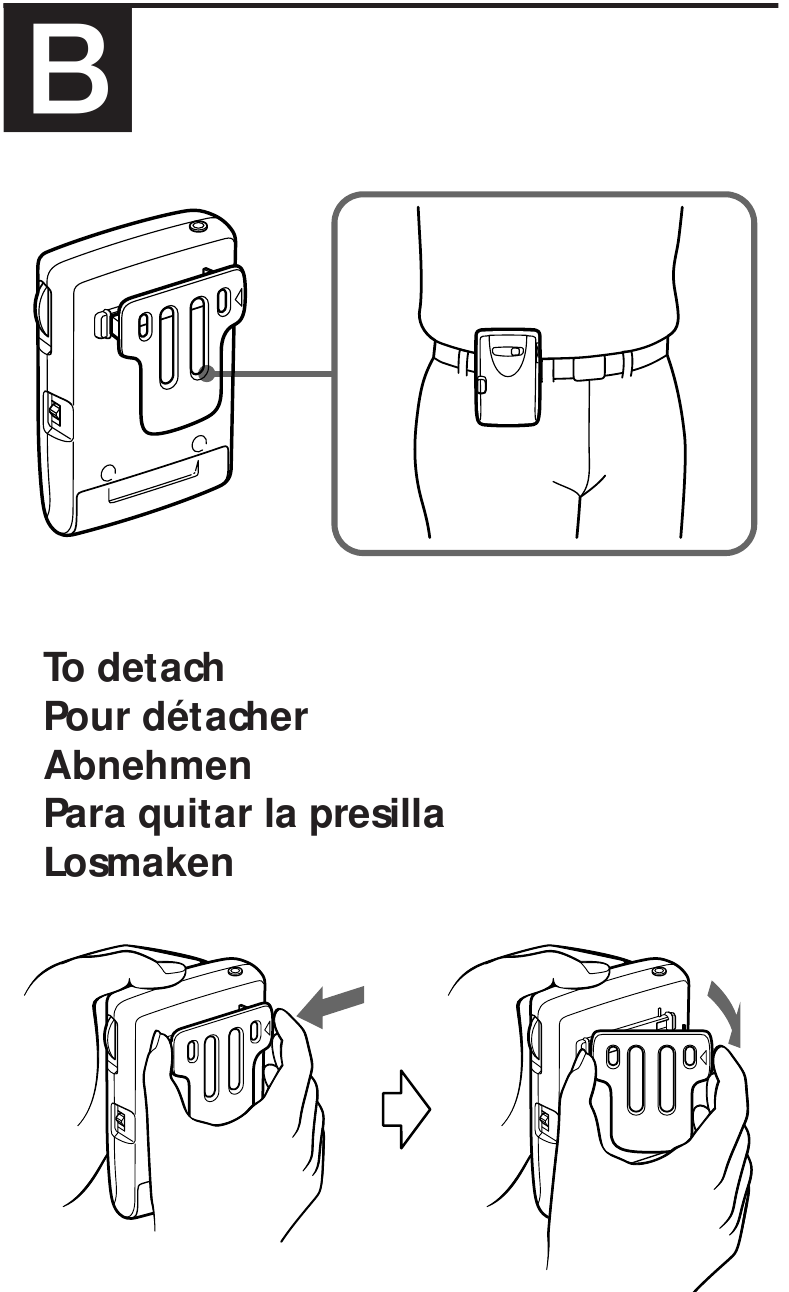 B

To detach
Pour détacher
Abnehmen
Para quitar la presilla
Losmaken