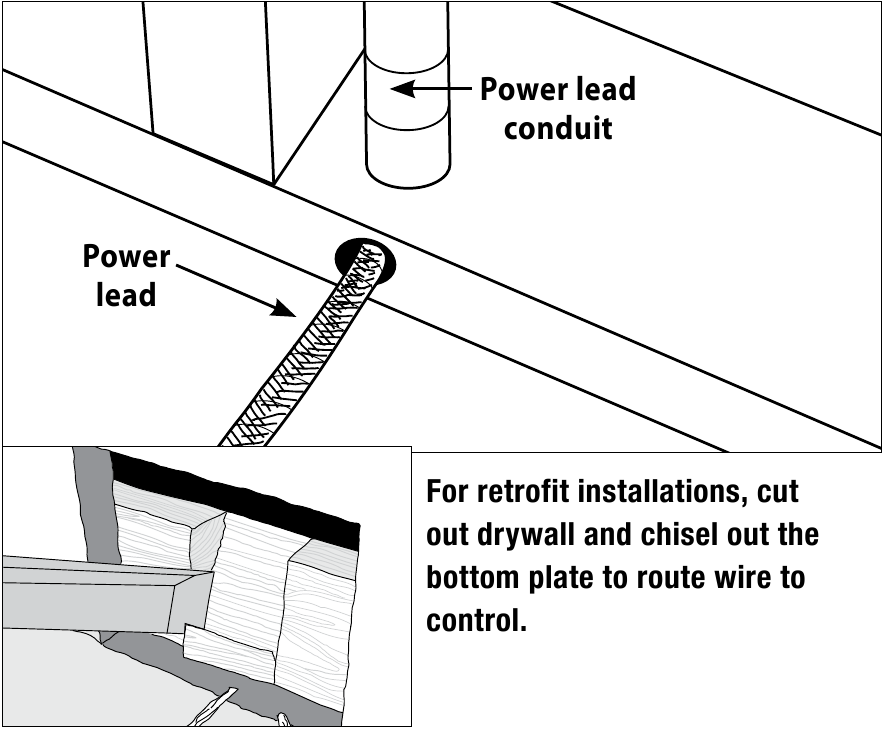 Power lead conduit

Power lead

For retrofit installations, cut out drywall and chisel out the bottom plate to route wire to control.