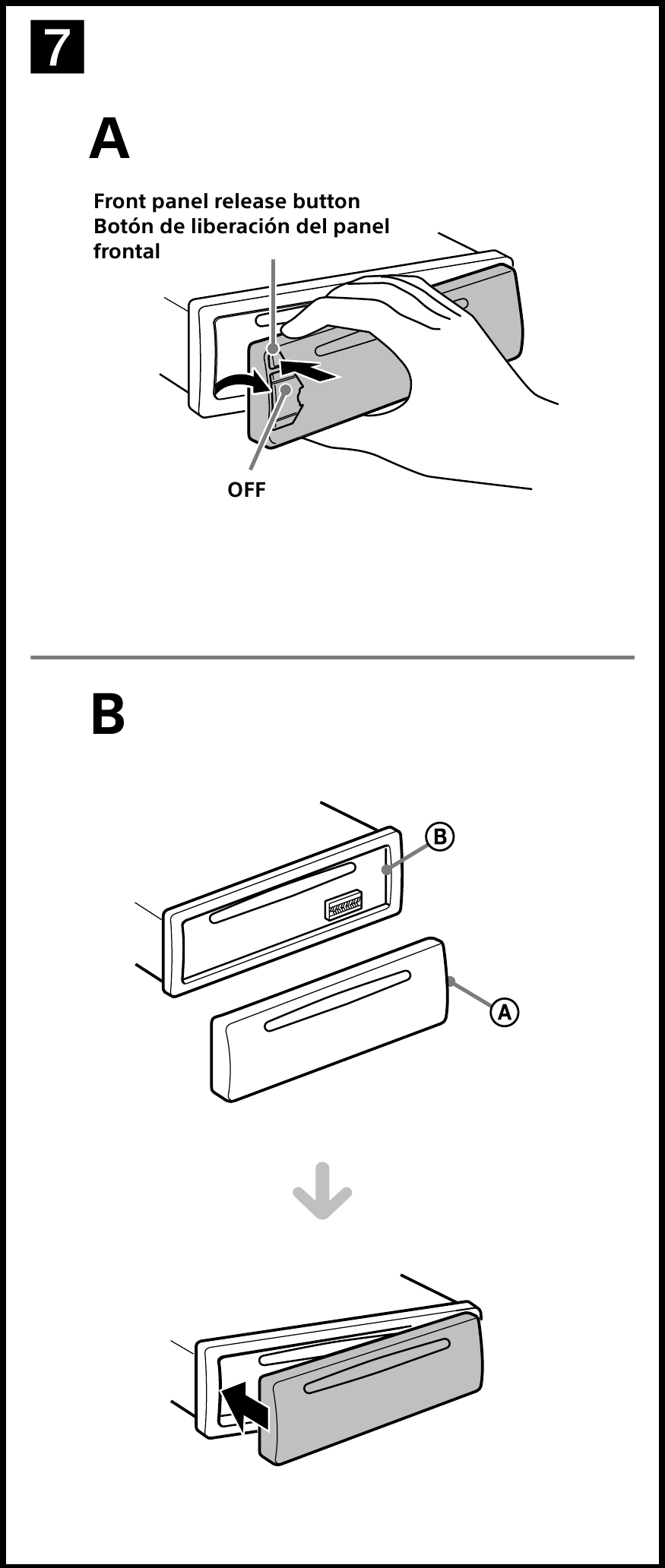 7

A

Front panel release button
Botón de liberación del panel frontal

OFF

B

B

A