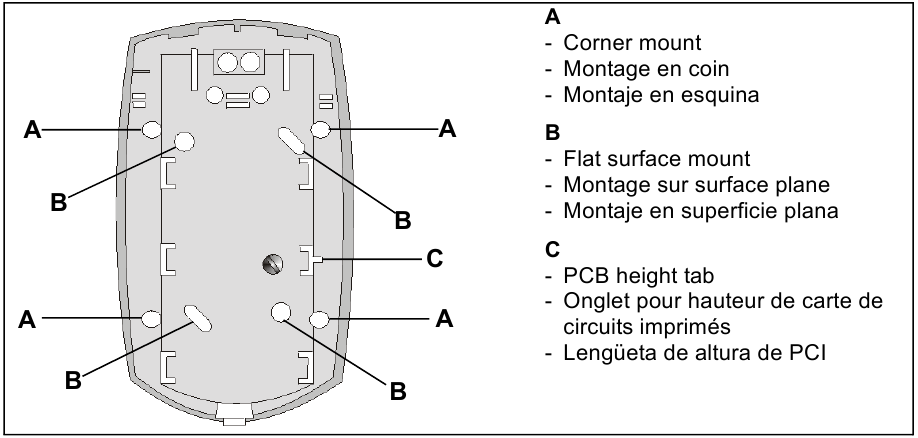 A
A
B
B
C
A
A
B
B

A
- Corner mount
- Montage en coin
- Montaje en esquina

B
- Flat surface mount
- Montage sur surface plane
- Montaje en superficie plana

C
- PCB height tab
- Onglet pour hauteur de carte de circuits imprimés
- Lengüeta de altura de PCI