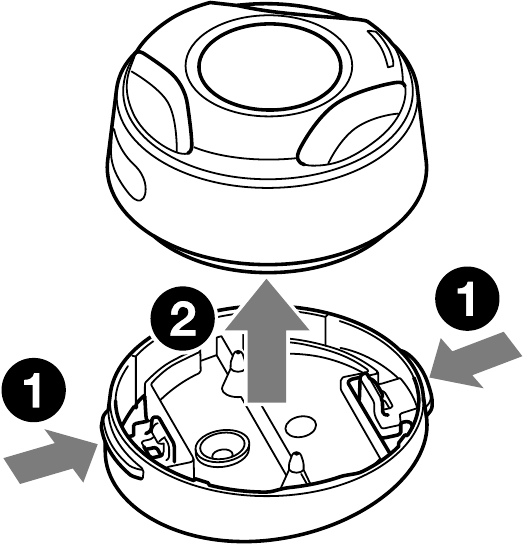 2
1
1