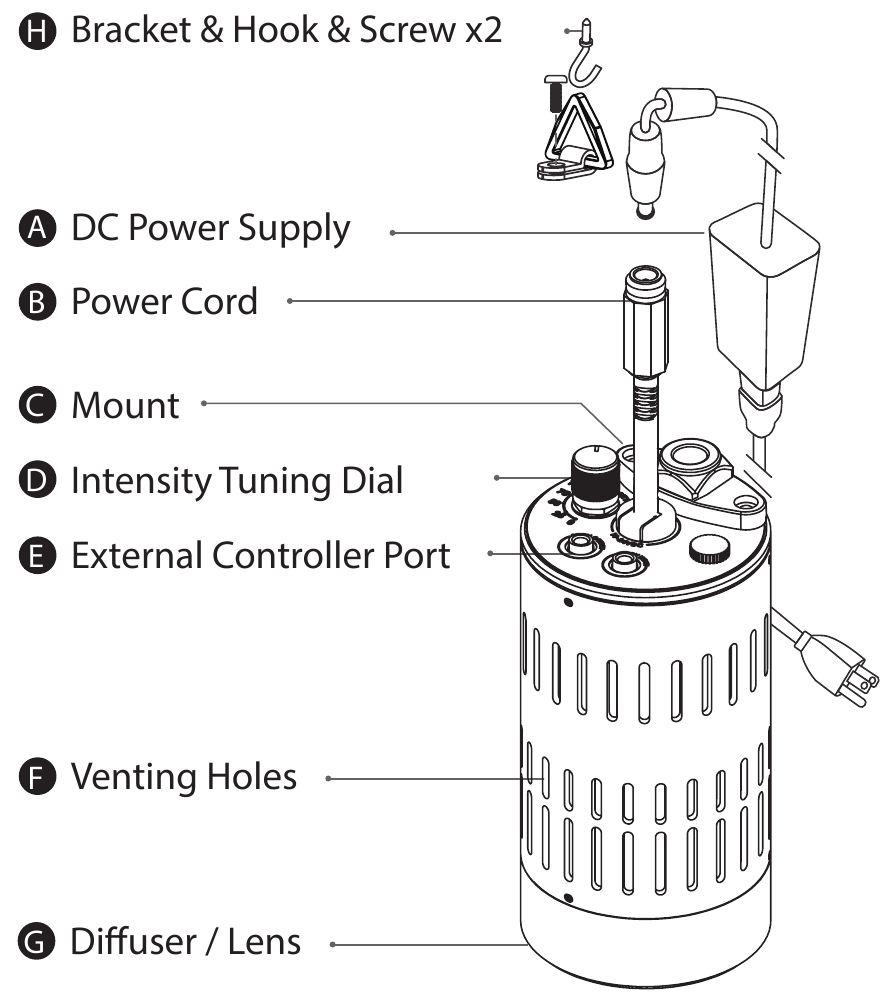 H Bracket & Hook & Screw x2

A DC Power Supply

B Power Cord

C Mount

D Intensity Tuning Dial

E External Controller Port

F Venting Holes

G Diffuser / Lens