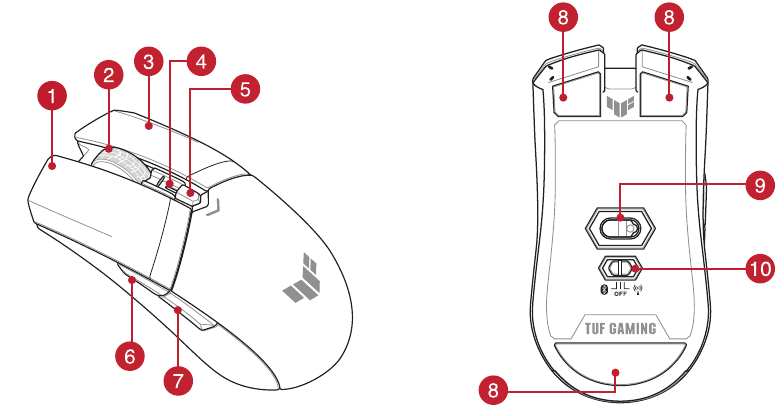 1
2
3
4
5
6
7

8
8
9
10
OFF
TUF GAMING
8