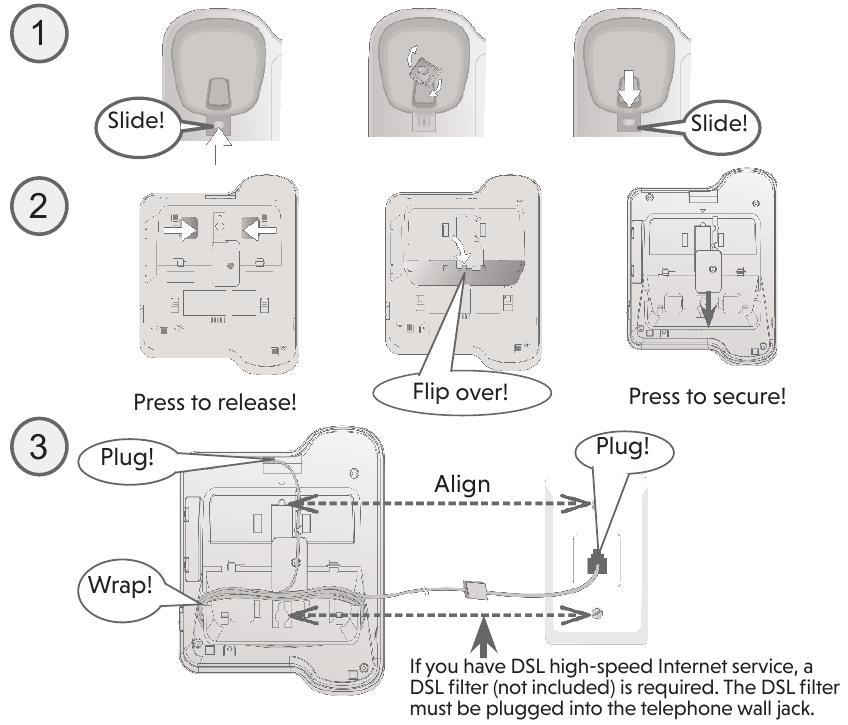 1

Slide!

Slide!

2

Press to release!

Flip over!

Press to secure!

3

Plug!

Align

Plug!

Wrap!

If you have DSL high-speed Internet service, a DSL filter (not included) is required. The DSL filter must be plugged into the telephone wall jack.