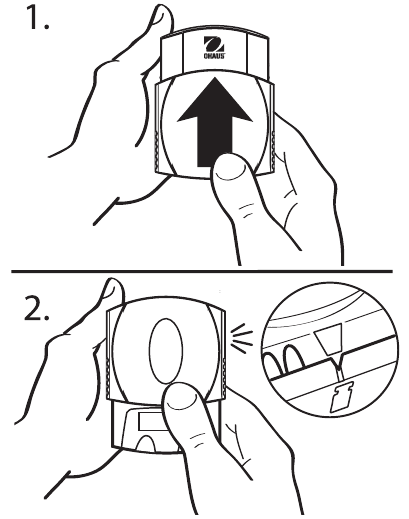 1.

OHAUS

2.