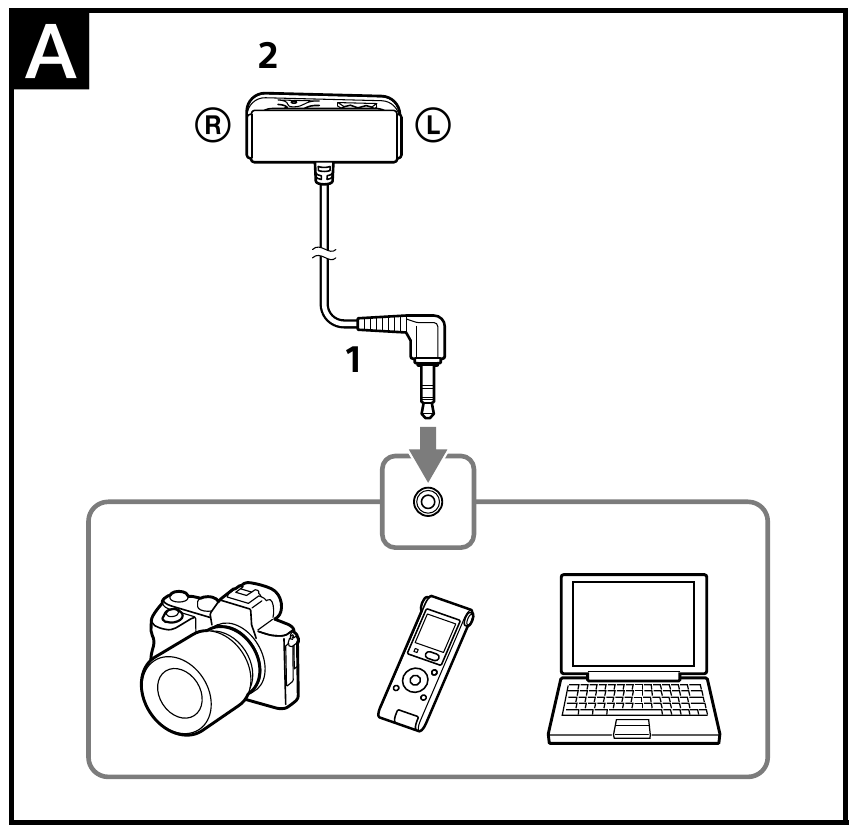 A

2

R

L

1