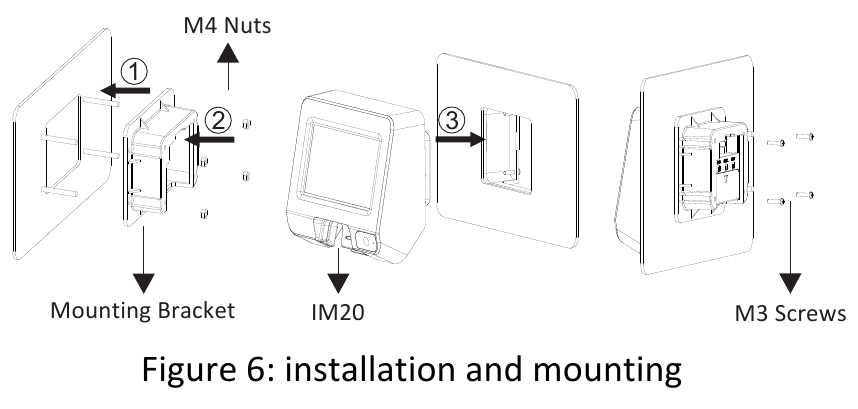 M4 Nuts

①

②

③

Mounting Bracket

IM20

M3 Screws

Figure 6: installation and mounting