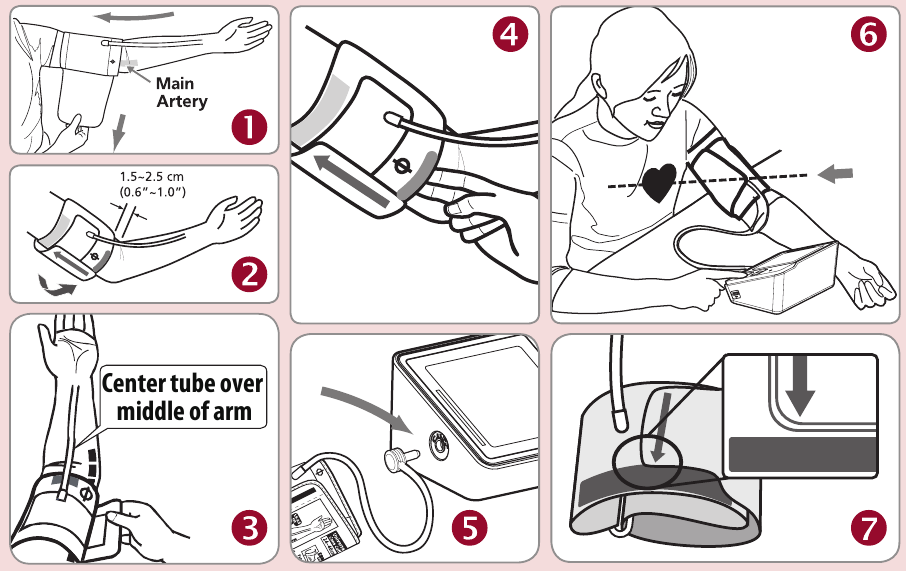 Main Artery

1

1.5~2.5 cm (0.6"~1.0")

2

Center tube over middle of arm

3

4

5

6

7