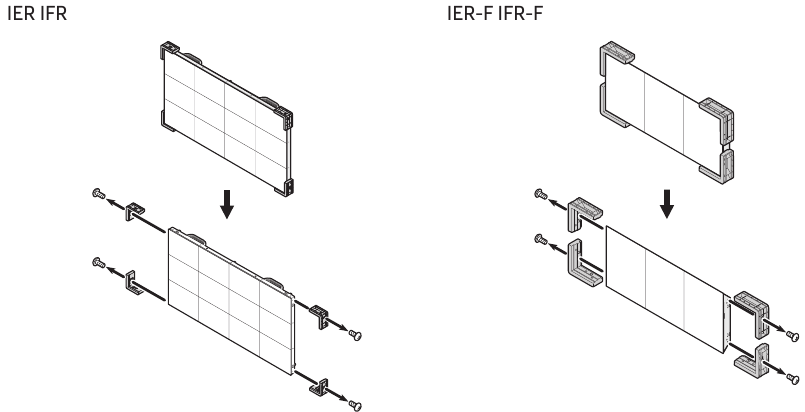 IER IFR

IER-F IFR-F