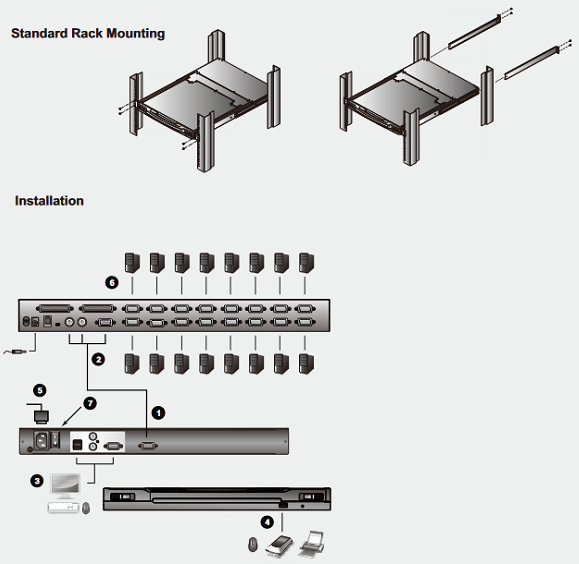 Standard Rack Mounting

Installation

6

2

5

7

1

3

4