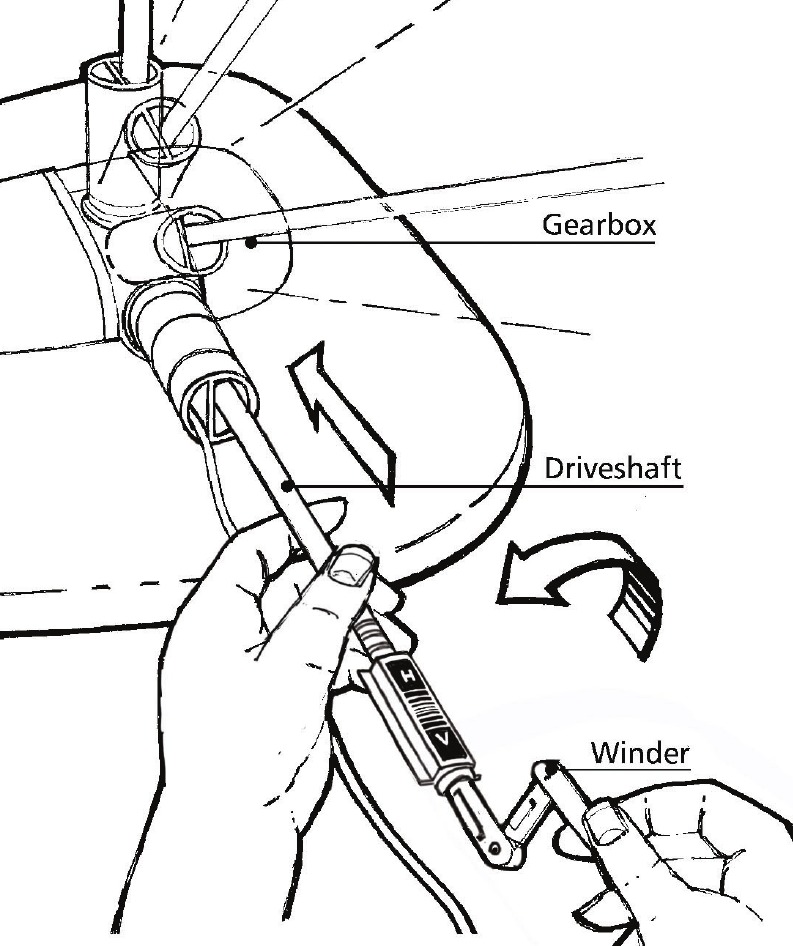 Gearbox

Driveshaft

H

V

Winder