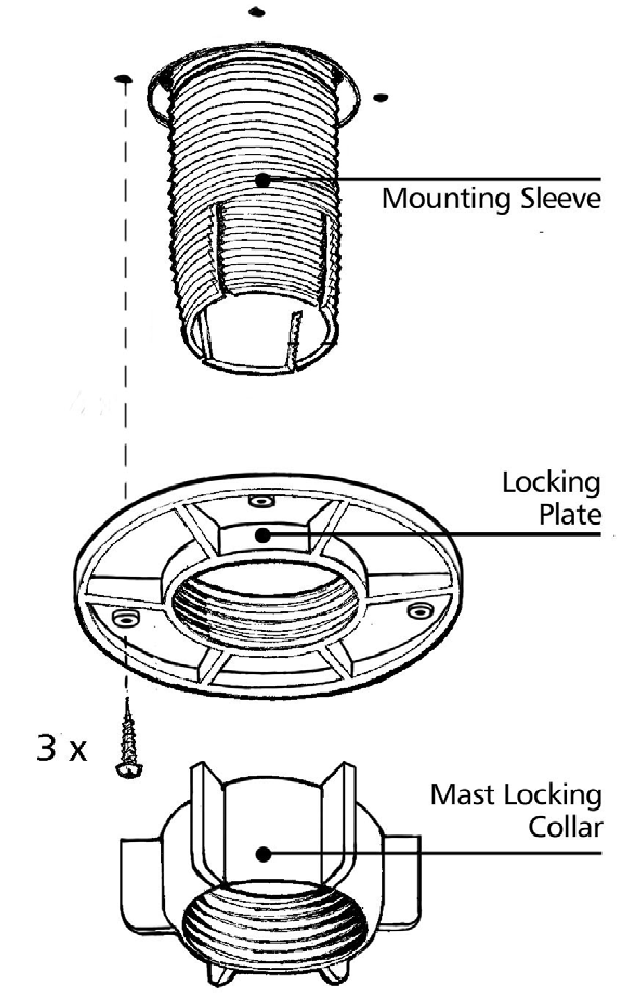 Mounting Sleeve

Locking Plate

3 x

Mast Locking Collar