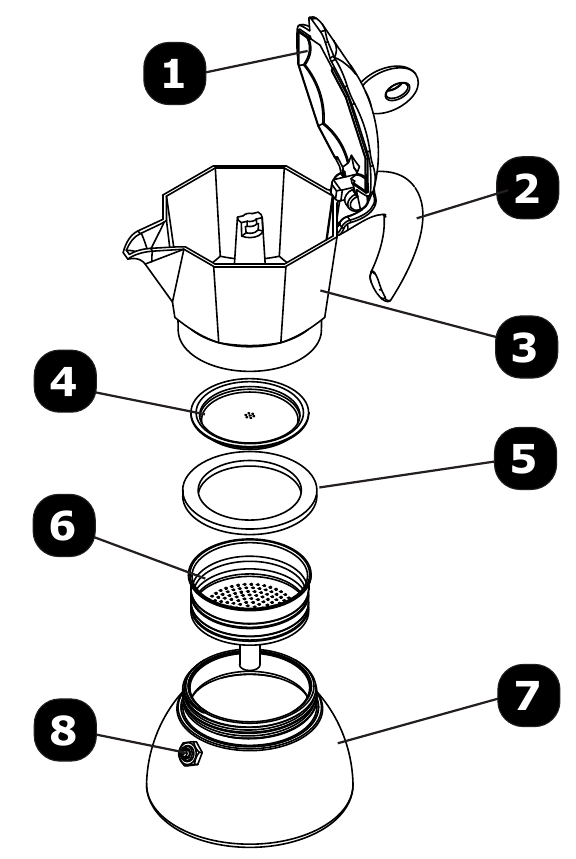 1
2
3
4
5
6
7
8