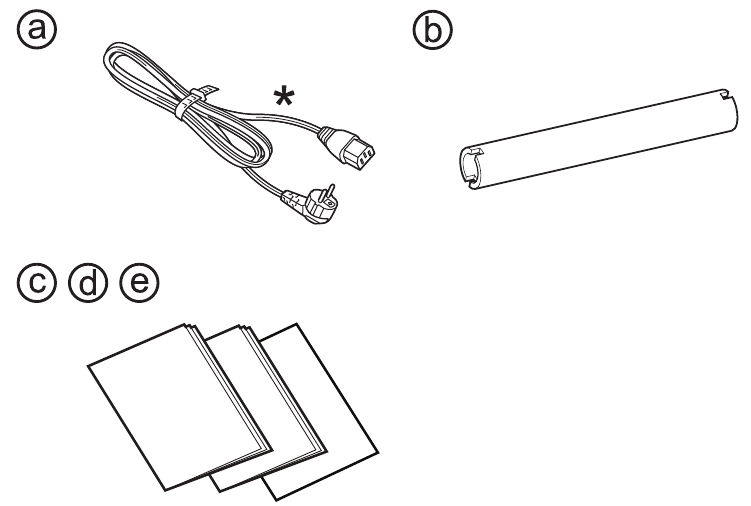 ⓐ
*
ⓑ
ⓒ ⓓ ⓔ