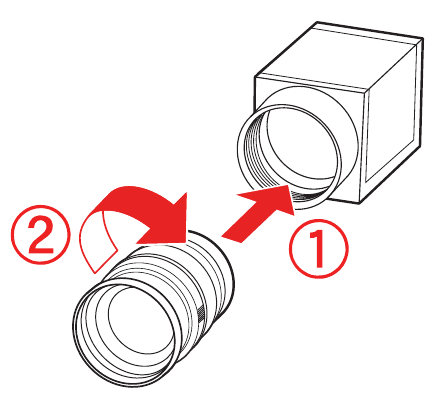 ②
①