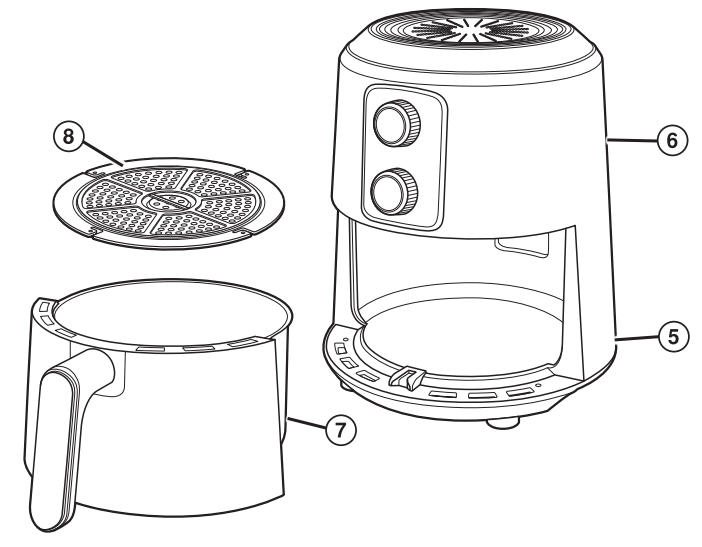 8
6
5
7