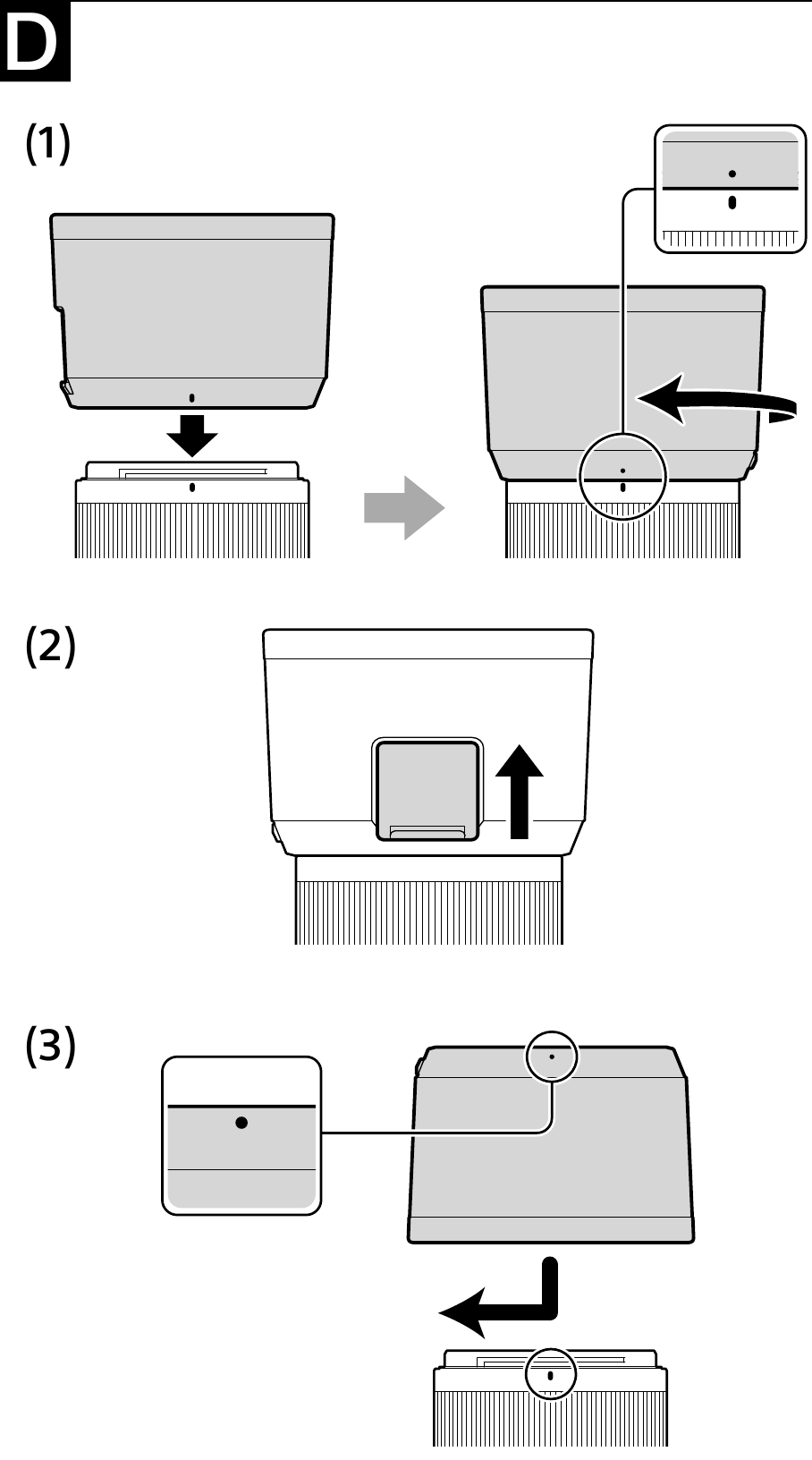 D

(1)

(2)

(3)