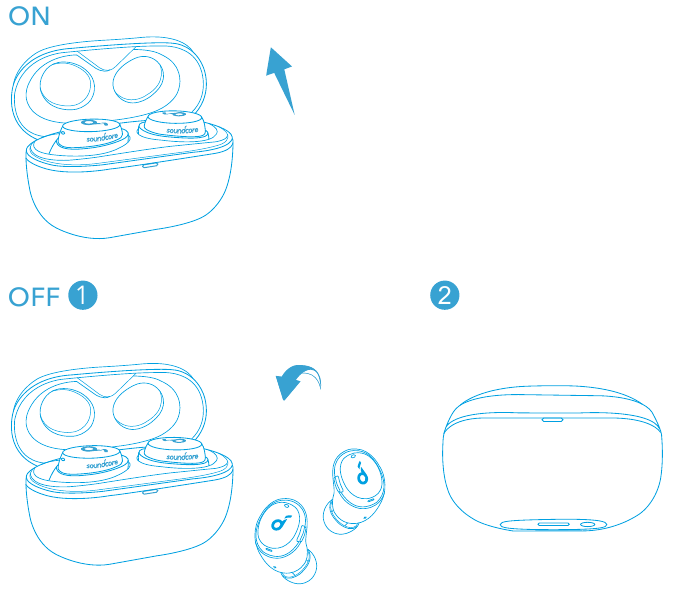 ON

soundcore soundcore

OFF 1

2

soundcore soundcore