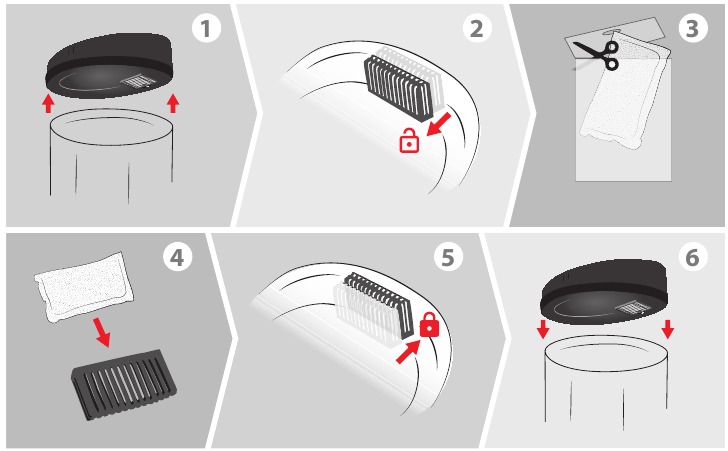 1
2
3
4
5
6