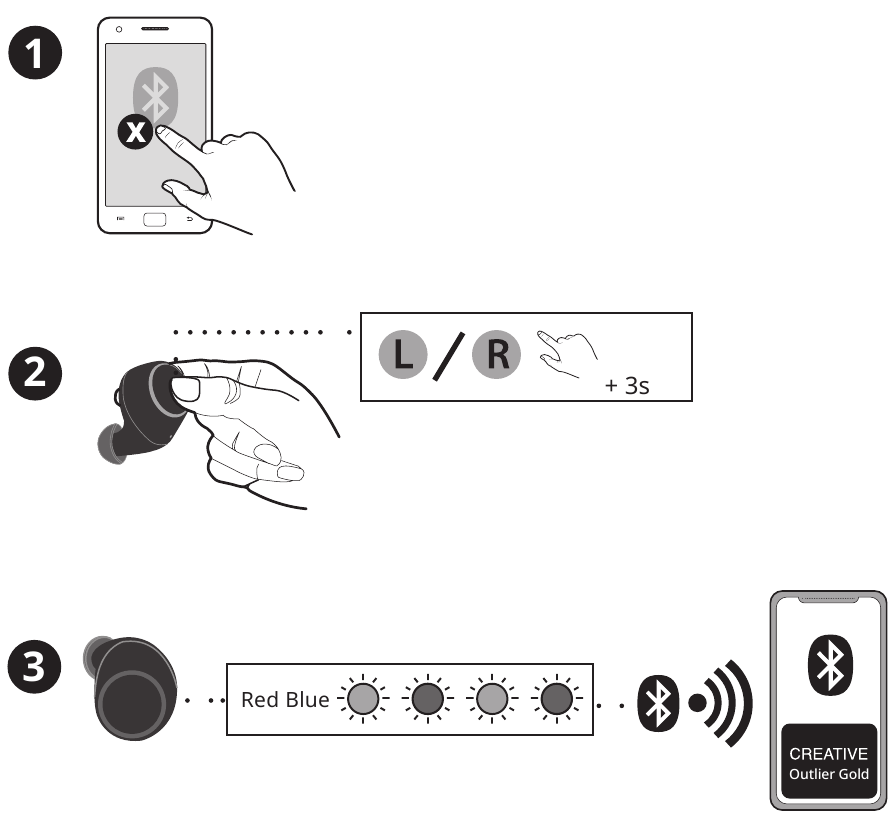 1

X

2

L / R

+ 3s

3

Red Blue

CREATIVE
Outlier Gold