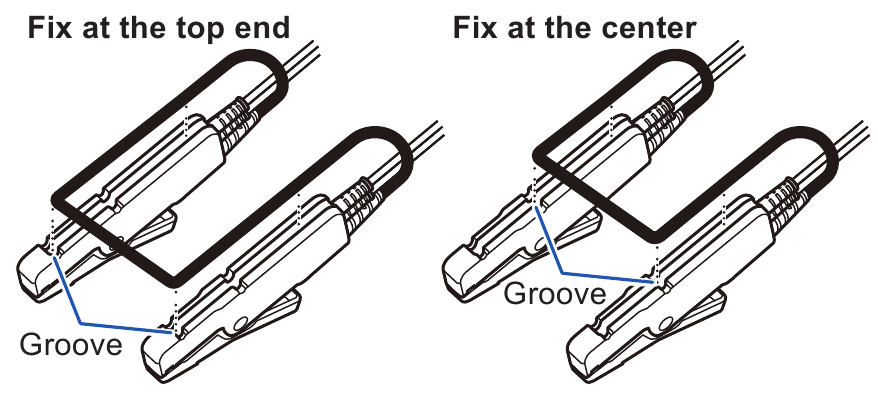 Fix at the top end

Groove

Fix at the center

Groove