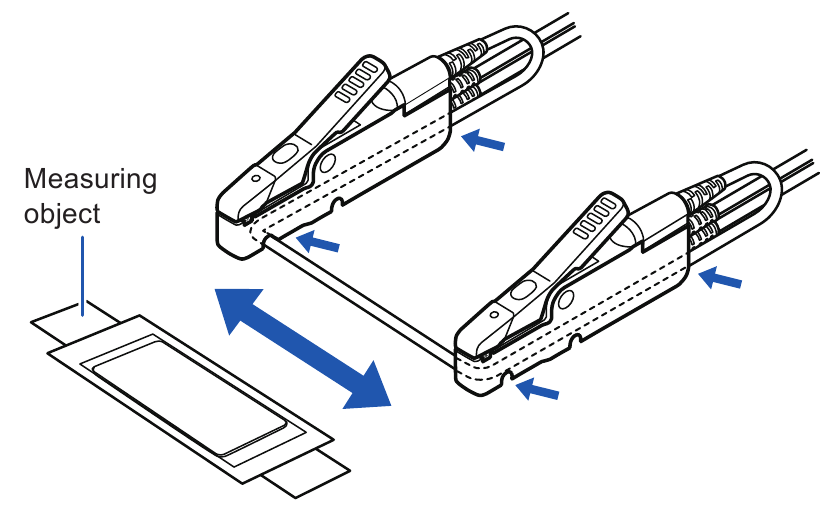 Measuring object