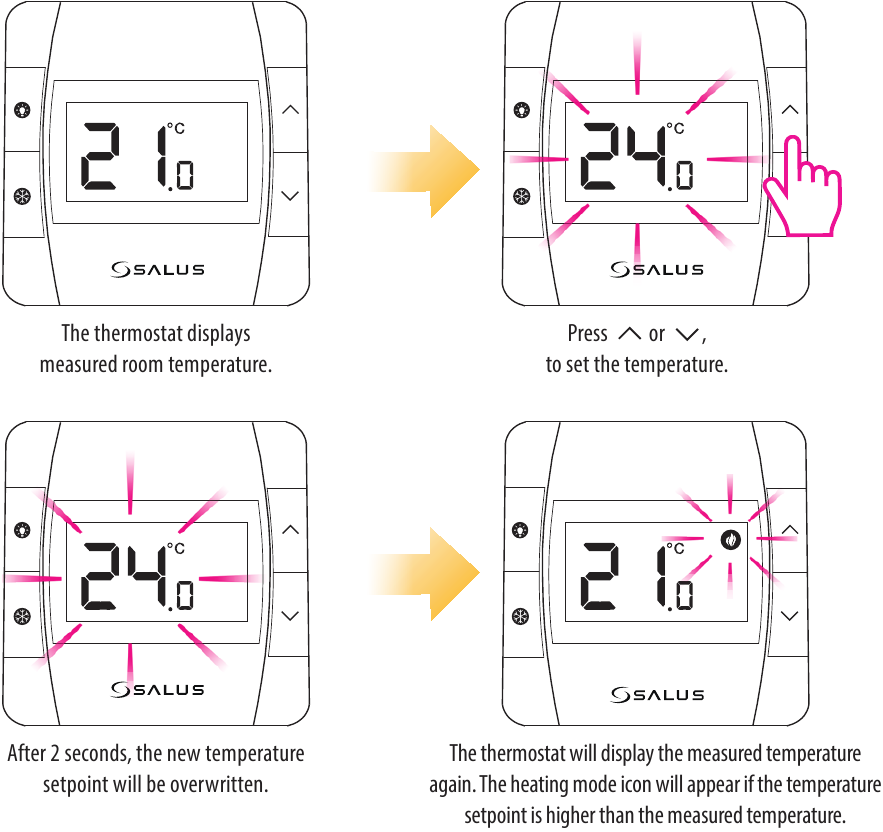 21.0 °C

SALUS

The thermostat displays measured room temperature.

24.0 °C

SALUS

Press ∧ or ∨, to set the temperature.

24.0 °C

SALUS

After 2 seconds, the new temperature setpoint will be overwritten.

21.0 °C

SALUS

The thermostat will display the measured temperature again. The heating mode icon will appear if the temperature setpoint is higher than the measured temperature.