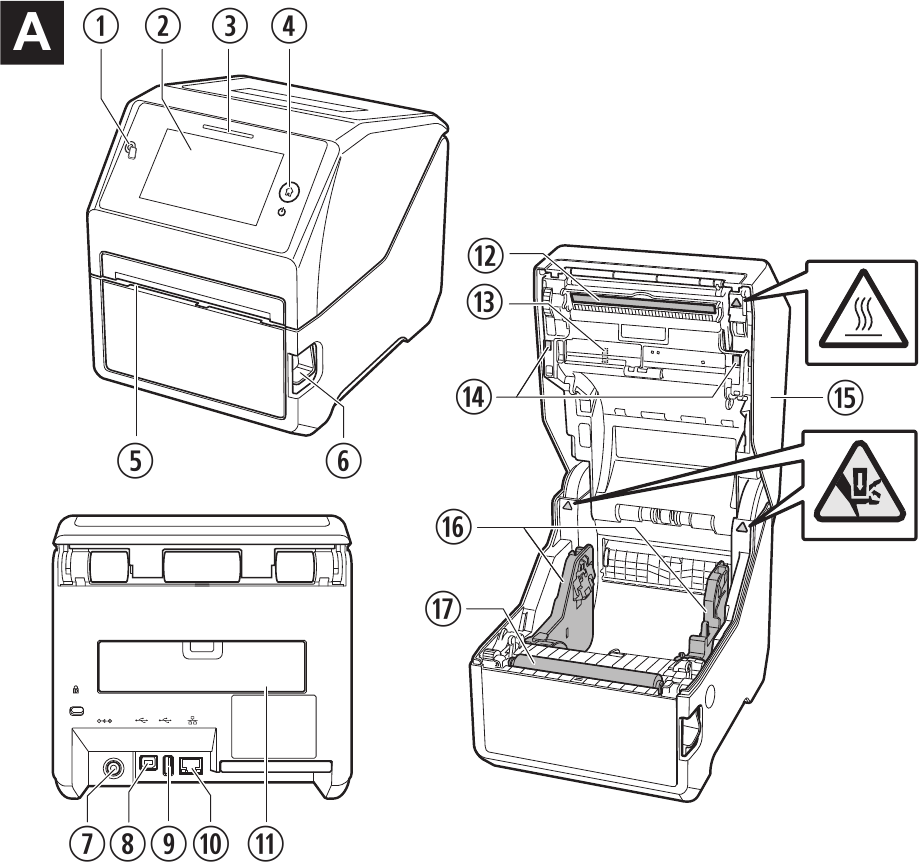 A

①
②
③
④
⑤
⑥
⑫
⑬
⑭
⑮
⑯
⑰
⑦
⑧
⑨
⑩
⑪