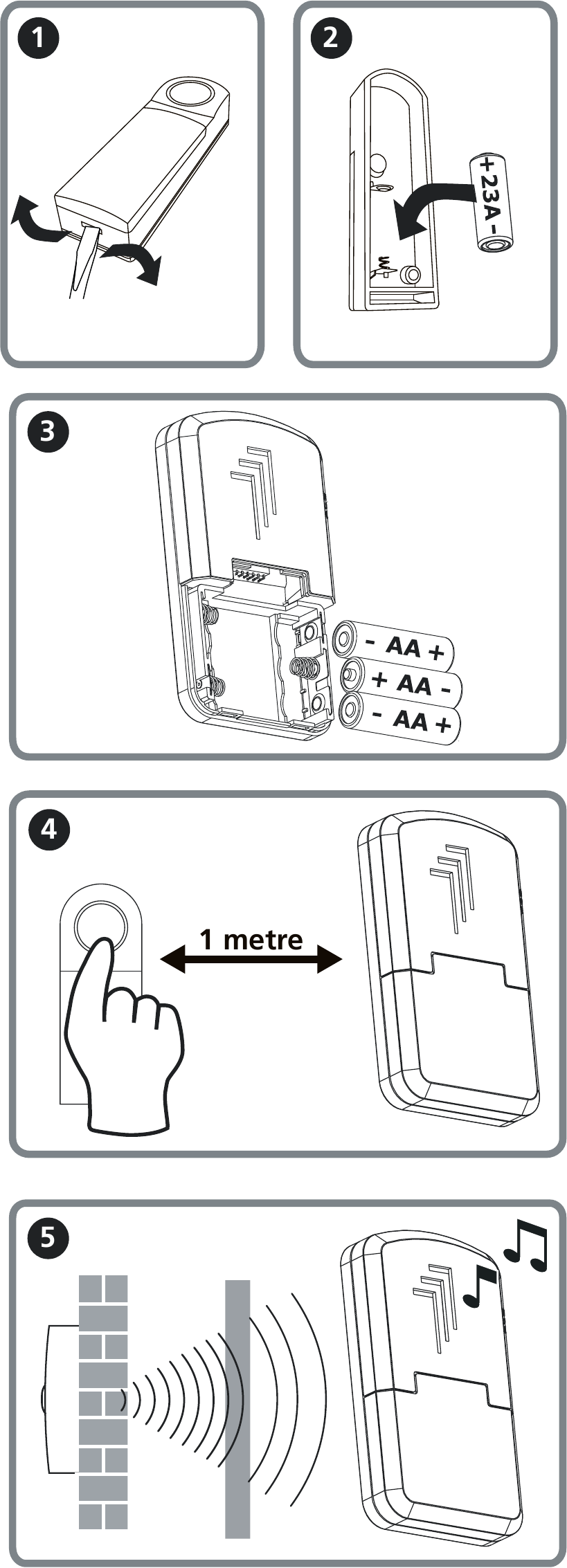 1

2

+ 23A -

3

- AA +

+ AA -

- AA +

4

1 metre

5