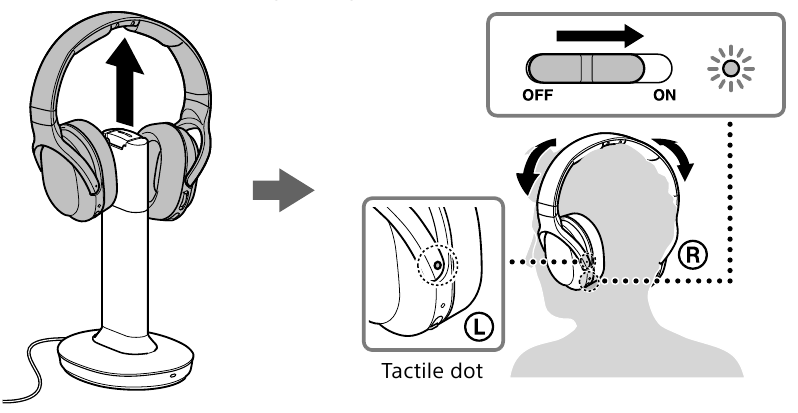 OFF ON

R

L

Tactile dot