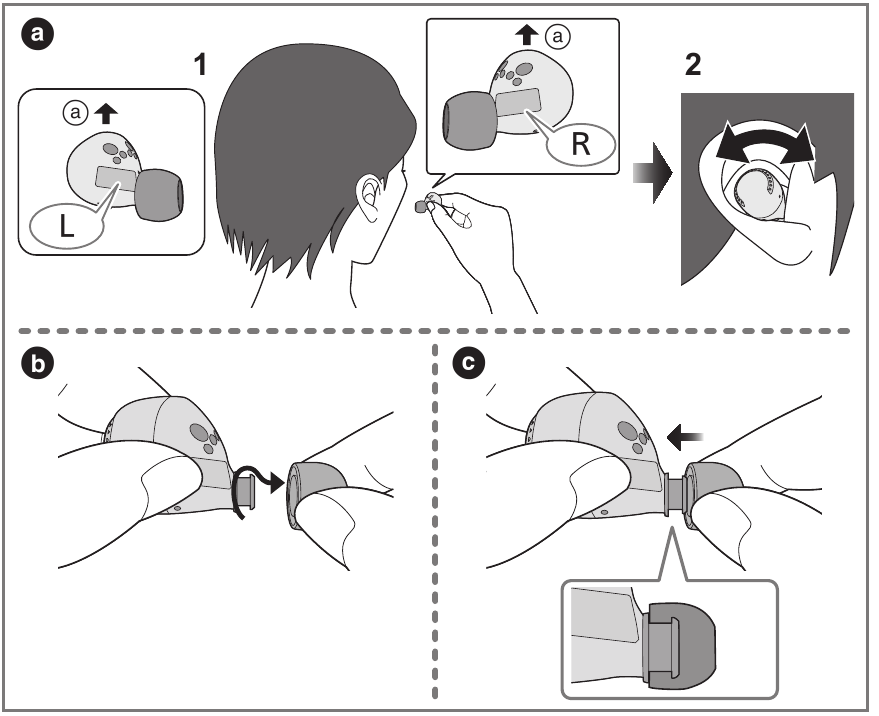 a
1
ⓐ
L
ⓐ
R
2
b
c