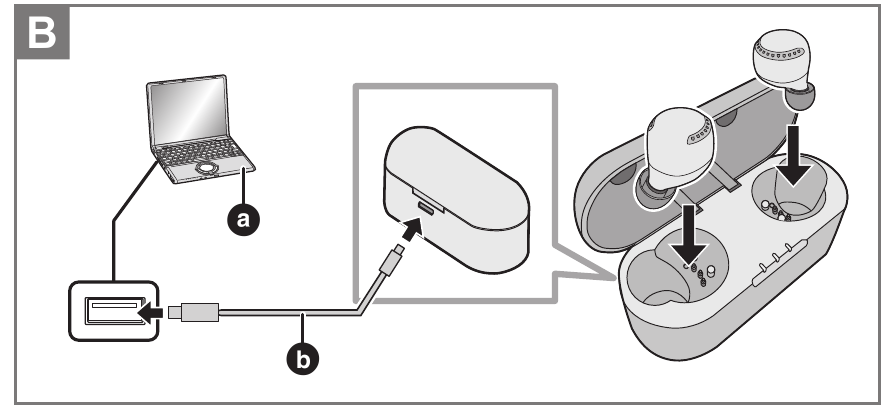 B
a
b