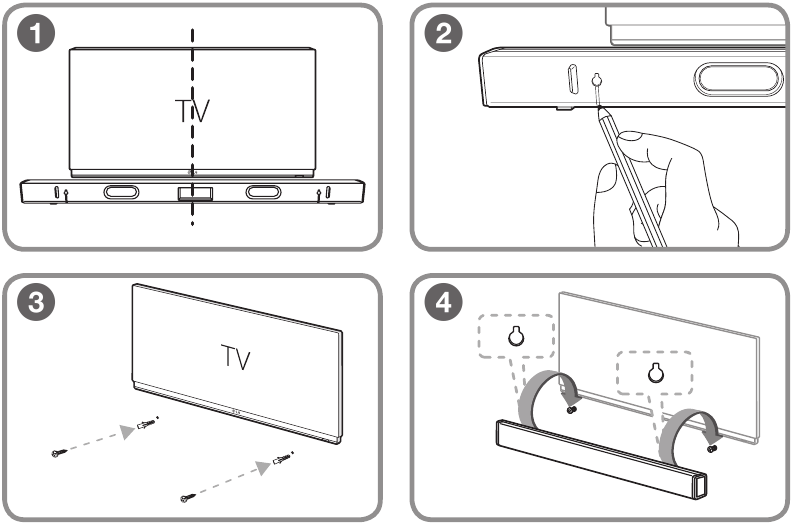 1

TV

2

3

TV

4